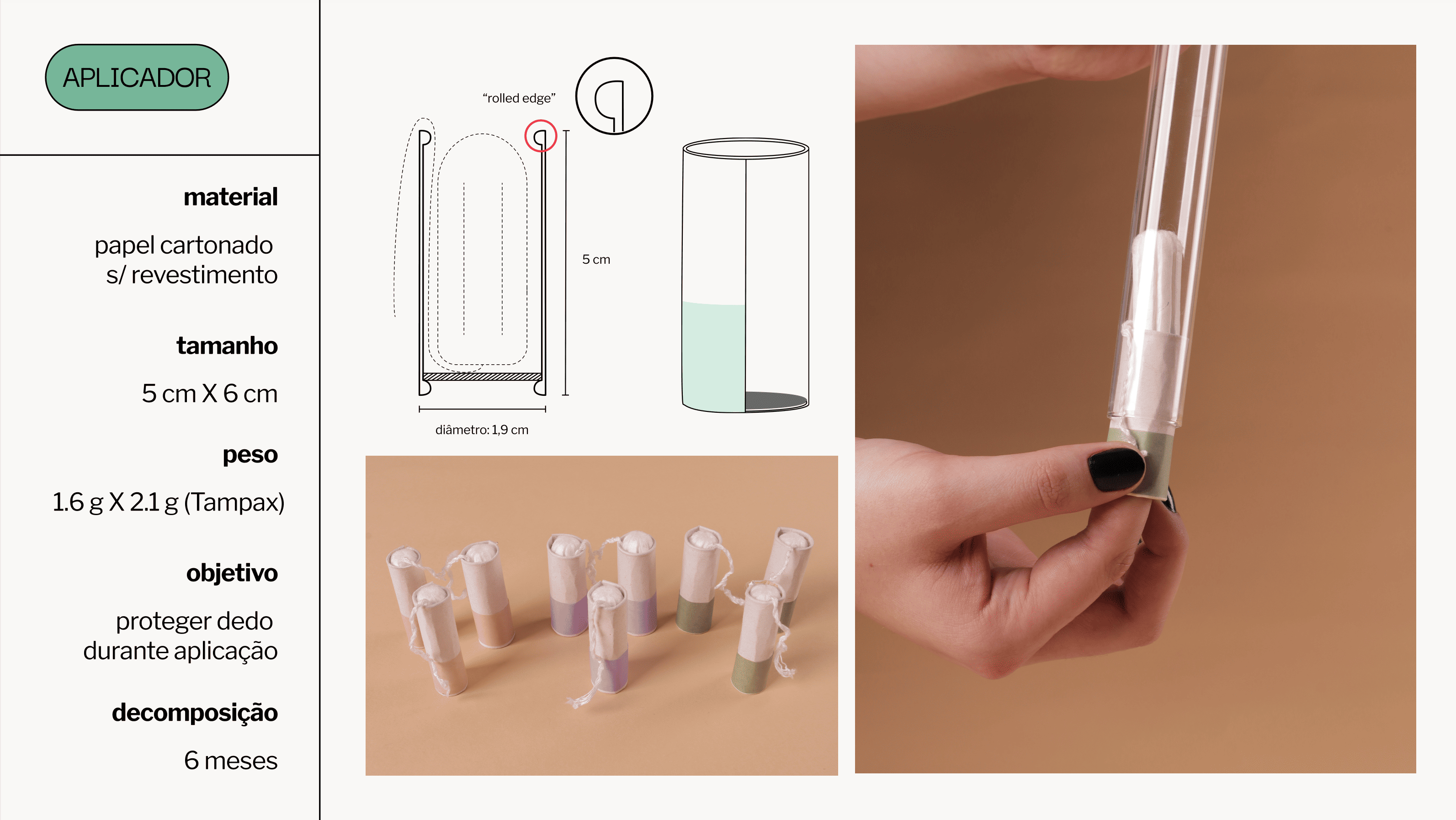 APLICADOR

material

papel cartonado
s/ revestimento

tamanho

5 cm X 6 cm

peso

1.6 g X 2.1 g (Tampax)

objetivo

proteger dedo
durante aplicação

decomposição

6 meses

"rolled edge"

5 cm

diâmetro: 1,9 cm